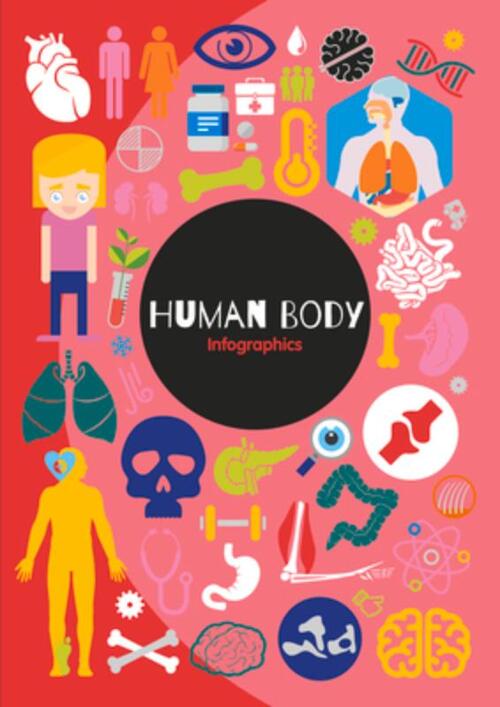 HUMAN BODY
Infographics