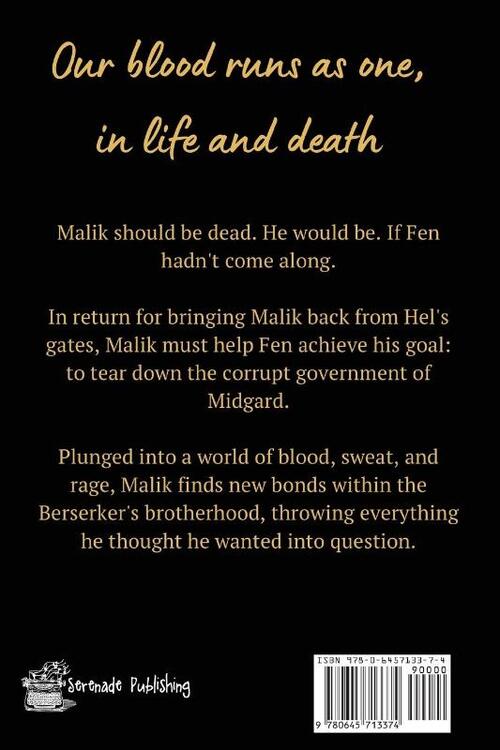 Our blood runs as one, in life and death

Malik should be dead. He would be. If Fen hadn't come along.

In return for bringing Malik back from Hel's gates, Malik must help Fen achieve his goal: to tear down the corrupt government of Midgard.

Plunged into a world of blood, sweat, and rage, Malik finds new bonds within the Berserker's brotherhood, throwing everything he thought he wanted into question.

Serenade Publishing

ISBN 978-0-6457133-7-4

90000

9 780645 713374